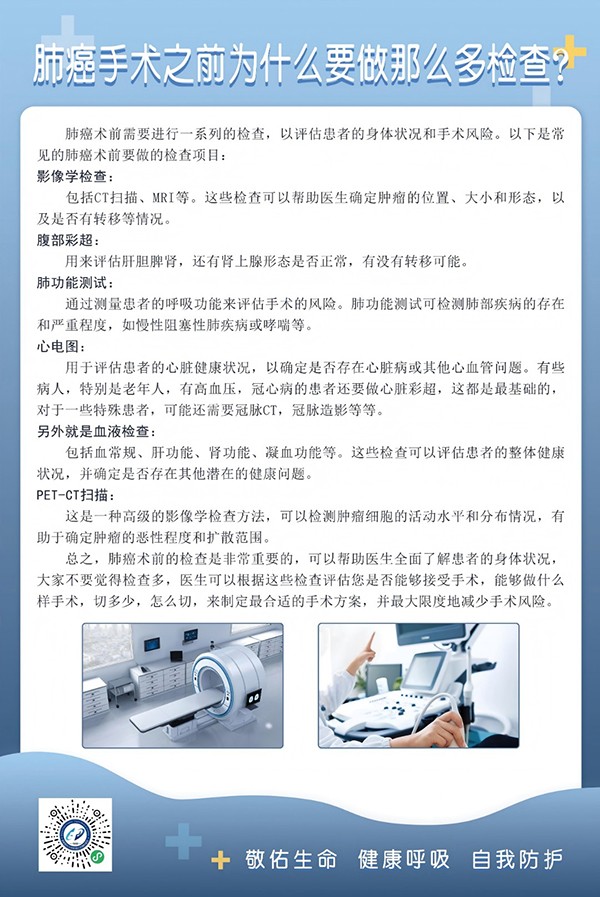 肺癌手术之前为什么要做那么多检查?

肺癌术前需要进行一系列的检查，以评估患者的身体状况和手术风险。以下是常见的肺癌术前要做的检查项目：

影像学检查：

包括CT扫描、MRI等。这些检查可以帮助医生确定肿瘤的位置、大小和形态，以及是否有转移等情况。

腹部彩超：

用来评估肝胆脾肾，还有肾上腺形态是否正常，有没有转移可能。

肺功能测试：

通过测量患者的呼吸功能来评估手术的风险。肺功能测试可检测肺部疾病的存在和严重程度，如慢性阻塞性肺疾病或哮喘等。

心电图：

用于评估患者的心脏健康状况，以确定是否存在心脏病或其他心血管问题。有些病人，特别是老年人，有高血压，冠心病的患者还要做心脏彩超，这都是最基础的，对于一些特殊患者，可能还需要冠脉CT，冠脉造影等等。

另外就是血液检查：

包括血常规、肝功能、肾功能、凝血功能等。这些检查可以评估患者的整体健康状况，并确定是否存在其他潜在的健康问题。

PET-CT扫描：

这是一种高级的影像学检查方法，可以检测肿瘤细胞的活动水平和分布情况，有助于确定肿瘤的恶性程度和扩散范围。

总之，肺癌术前的检查是非常重要的，可以帮助医生全面了解患者的身体状况，大家不要觉得检查多，医生可以根据这些检查评估您是否能够接受手术，能够做什么样手术，切多少，怎么切，来制定最合适的手术方案，并最大限度地减少手术风险。

敬佑生命 健康呼吸 自我防护